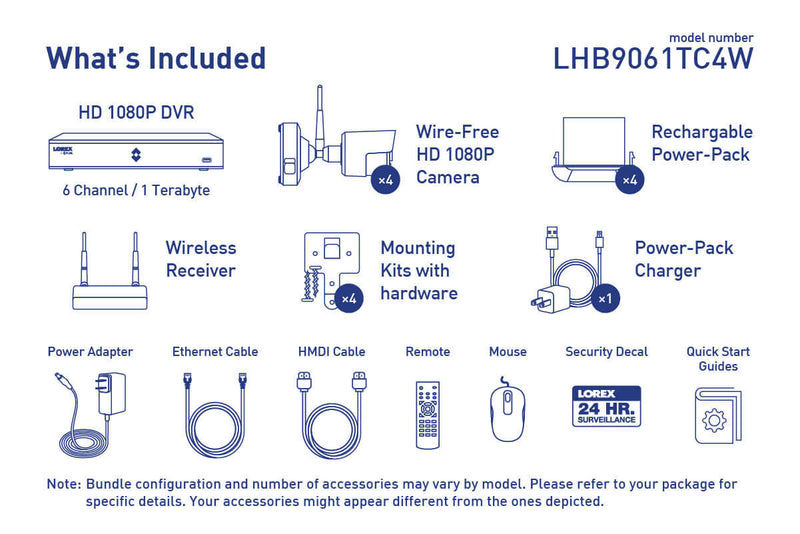 What's Included

model number
LHB9061TC4W

HD 1080P DVR

LOREX

6 Channel / 1 Terabyte

×4

Wire-Free HD 1080P Camera

×4

Rechargable Power-Pack

Wireless Receiver

×4

Mounting Kits with hardware

×1

Power-Pack Charger

Power Adapter

Ethernet Cable

HMDI Cable

Remote

Mouse

Security Decal

LOREX
24 HR.
SURVEILLANCE

Quick Start Guides

Note: Bundle configuration and number of accessories may vary by model. Please refer to your package for specific details. Your accessories might appear different from the ones depicted.