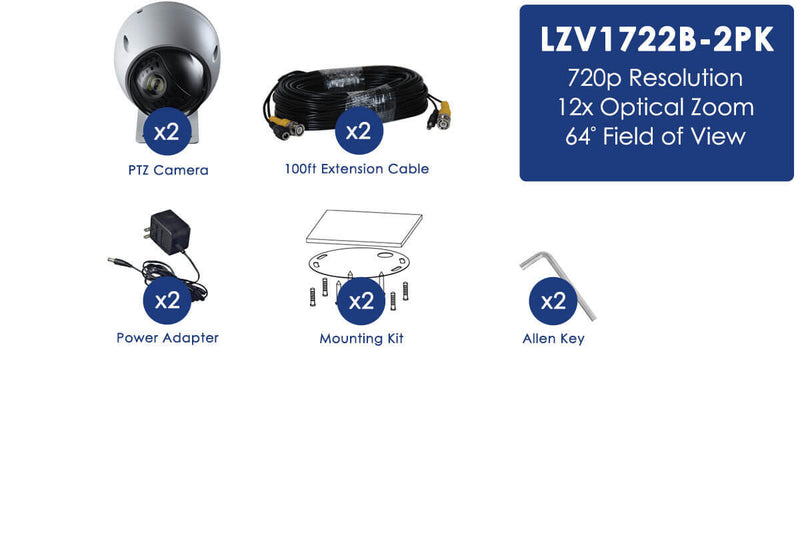 x2
PTZ Camera

x2
100ft Extension Cable

LZV1722B-2PK
720p Resolution
12x Optical Zoom
64° Field of View

x2
Power Adapter

x2
Mounting Kit

x2
Allen Key