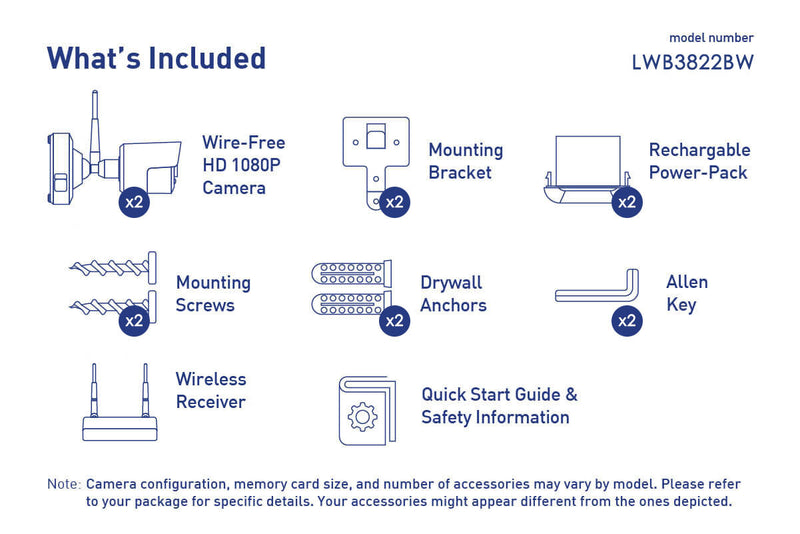 What's Included

model number
LWB3822BW

x2
Wire-Free HD 1080P Camera

x2
Mounting Bracket

x2
Rechargable Power-Pack

x2
Mounting Screws

x2
Drywall Anchors

x2
Allen Key

Wireless Receiver

Quick Start Guide & Safety Information

Note: Camera configuration, memory card size, and number of accessories may vary by model. Please refer to your package for specific details. Your accessories might appear different from the ones depicted.